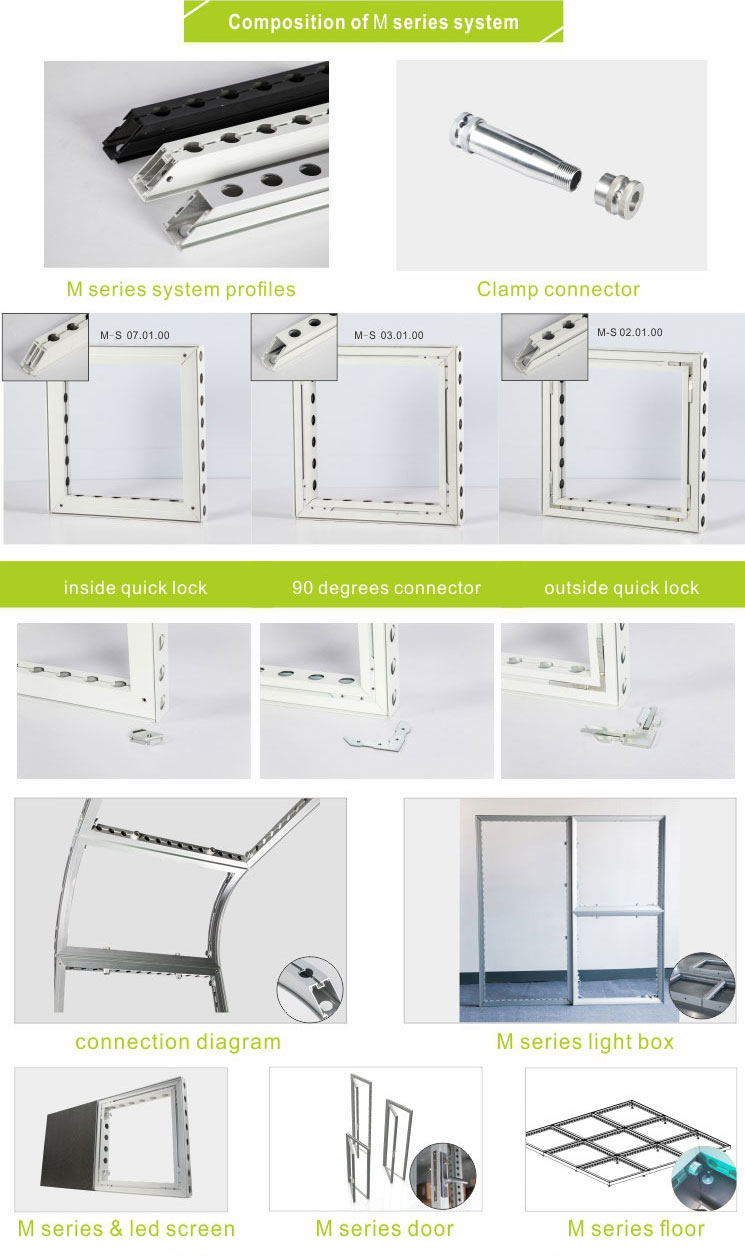 Composition of M series system

M series system profiles

Clamp connector

M-S 07.01.00

M-S 03.01.00

M-S 02.01.00

inside quick lock

90 degrees connector

outside quick lock

connection diagram

M series light box

M series & led screen

M series door

M series floor